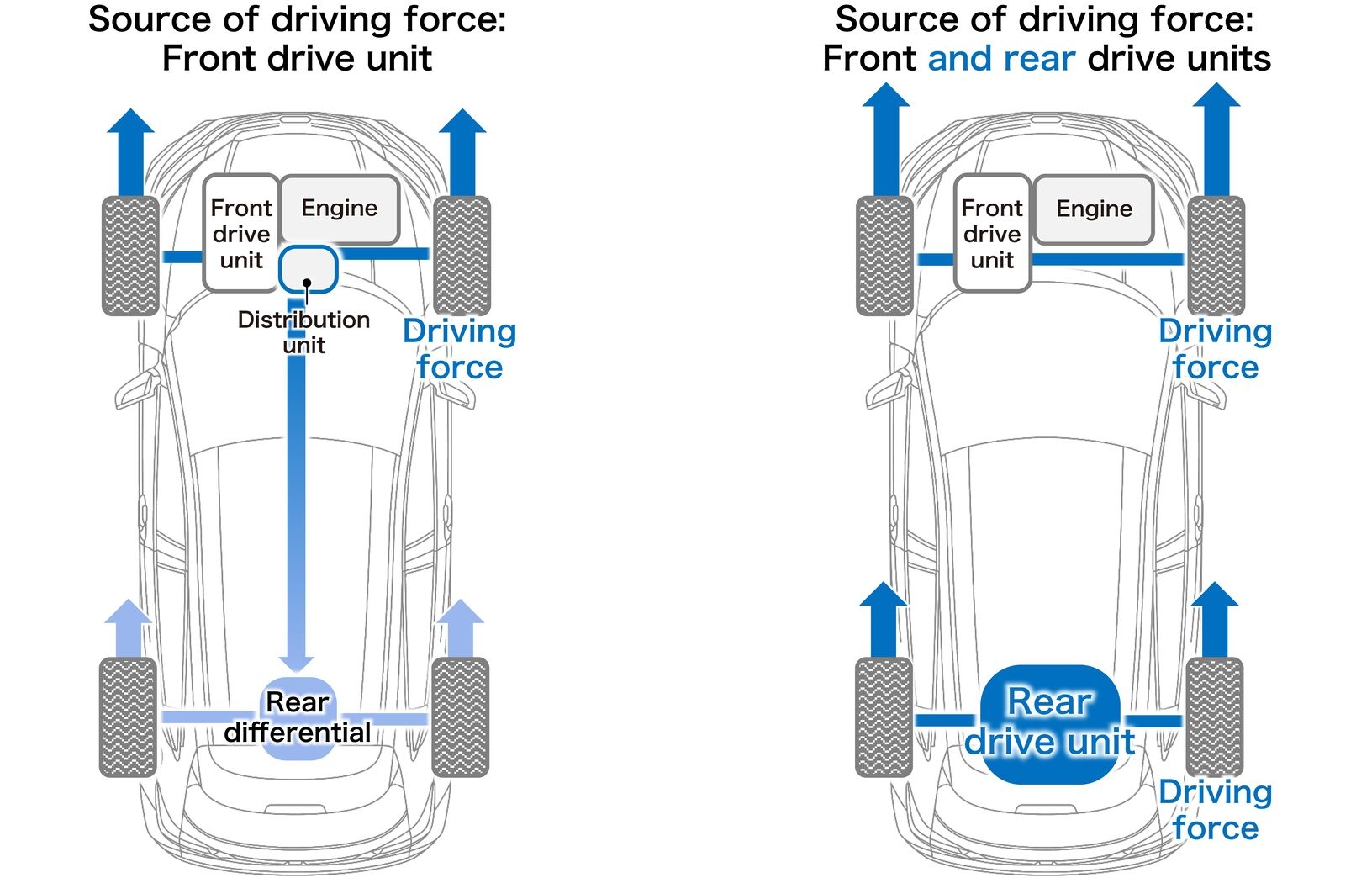 Source of driving force:
Front drive unit

Front drive unit

Engine

Distribution unit

Driving force

Rear differential

Source of driving force:
Front and rear drive units

Front drive unit

Engine

Driving force

Rear drive unit

Driving force