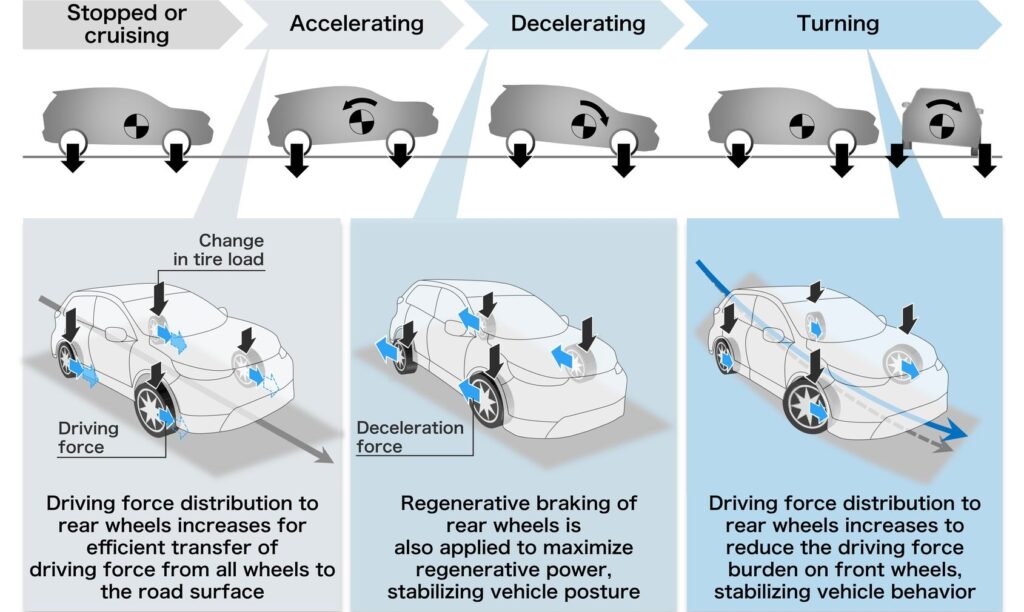 Stopped or cruising

Accelerating

Decelerating

Turning

Change in tire load

Driving force

Driving force distribution to rear wheels increases for efficient transfer of driving force from all wheels to the road surface

Deceleration force

Regenerative braking of rear wheels is also applied to maximize regenerative power, stabilizing vehicle posture

Driving force distribution to rear wheels increases to reduce the driving force burden on front wheels, stabilizing vehicle behavior